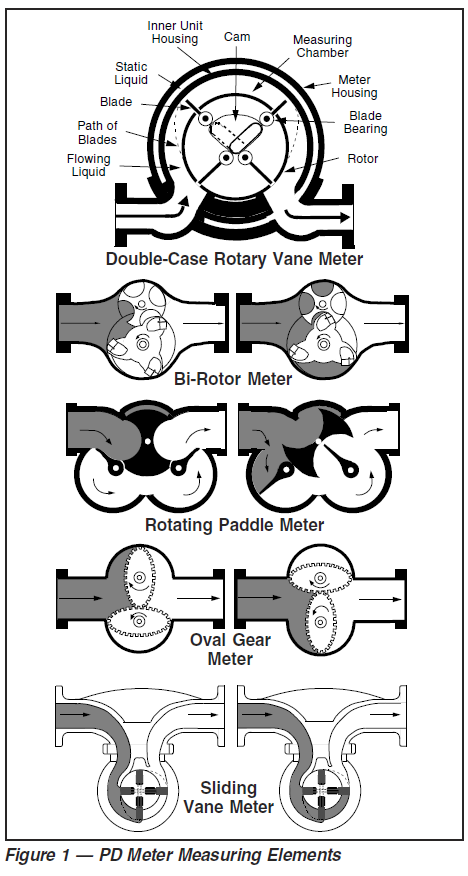 Inner Unit Housing
Cam
Measuring Chamber
Static Liquid
Meter Housing
Blade
Blade Bearing
Path of Blades
Flowing Liquid
Rotor

Double-Case Rotary Vane Meter

Bi-Rotor Meter

Rotating Paddle Meter

Oval Gear Meter

Sliding Vane Meter

Figure 1 — PD Meter Measuring Elements