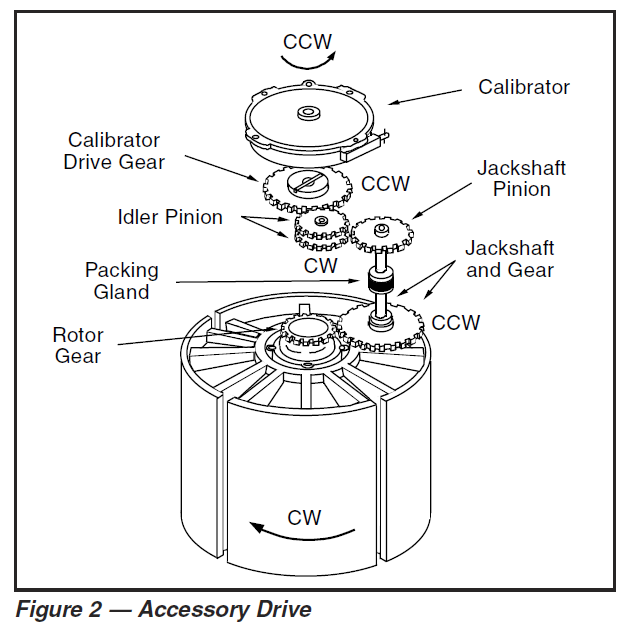 CCW

Calibrator

Calibrator Drive Gear

CCW

Jackshaft Pinion

Idler Pinion

CW

Jackshaft and Gear

Packing Gland

CCW

Rotor Gear

CW

Figure 2 — Accessory Drive