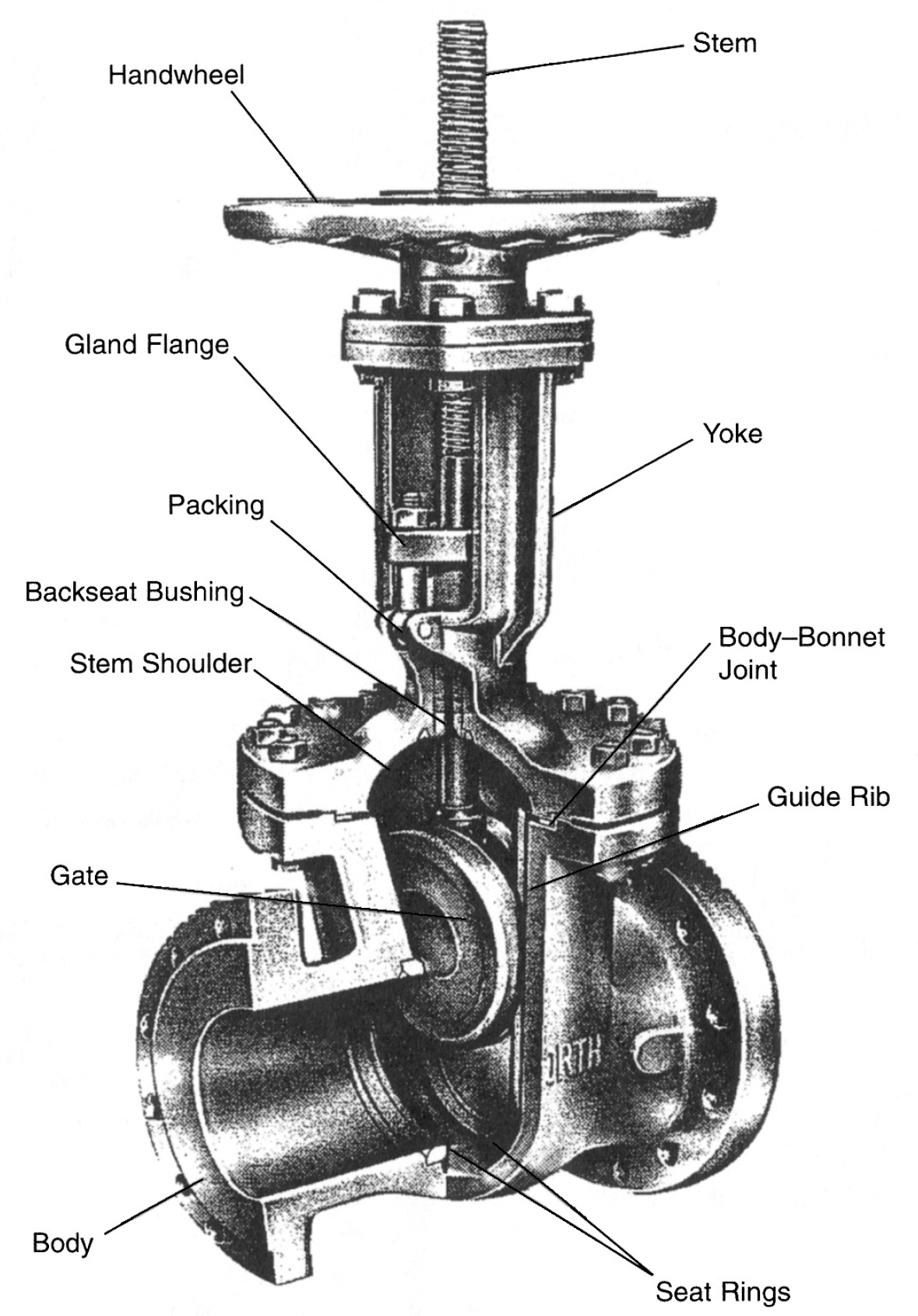 Stem
Handwheel
Gland Flange
Yoke
Packing
Backseat Bushing
Body–Bonnet Joint
Stem Shoulder
Guide Rib
Gate
ORTH
Body
Seat Rings