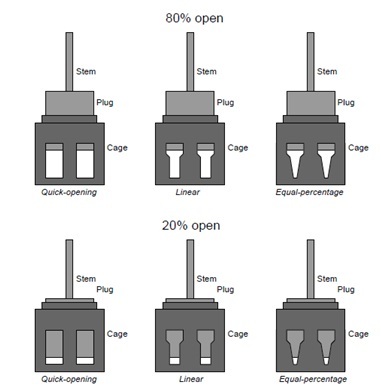 80% open

Stem
Plug
Cage
Quick-opening

Stem
Plug
Cage
Linear

Stem
Plug
Cage
Equal-percentage

20% open

Stem
Plug
Cage
Quick-opening

Stem
Plug
Cage
Linear

Stem
Plug
Cage
Equal-percentage