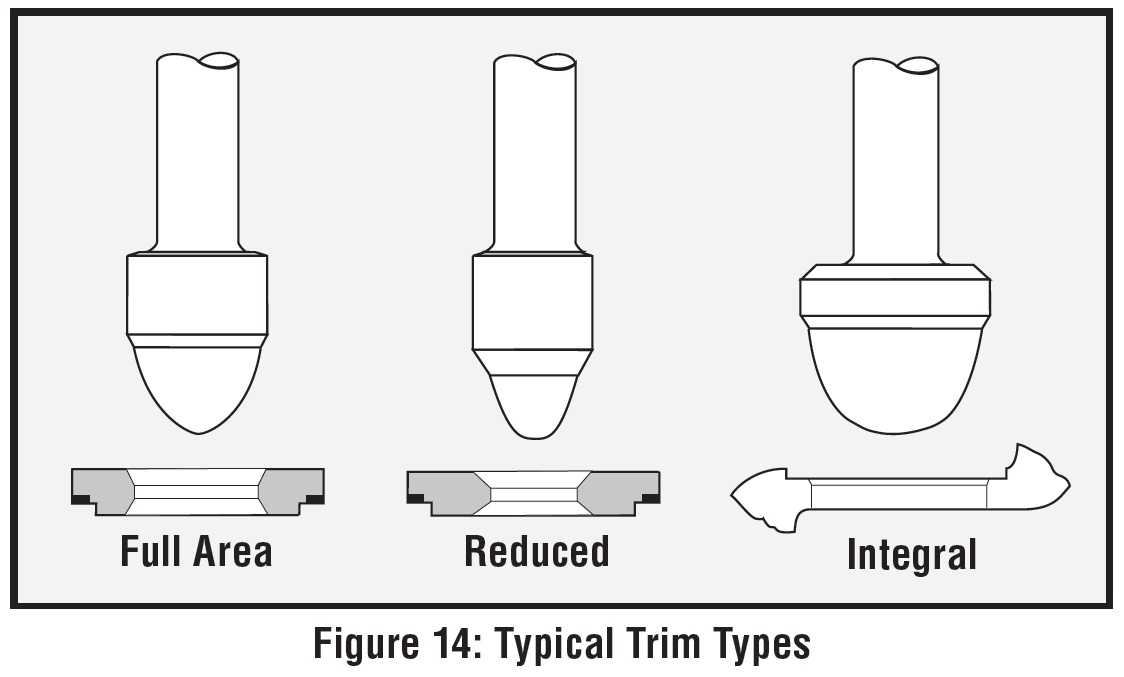 Full Area

Reduced

Integral

Figure 14: Typical Trim Types